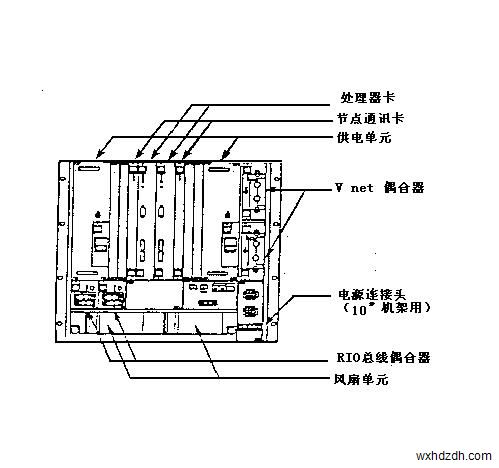 处理器卡
节点通讯卡
供电单元
V net 偶合器
电源连接头
（10″机架用）
RIO总线偶合器
风扇单元
wxhdzdh.com